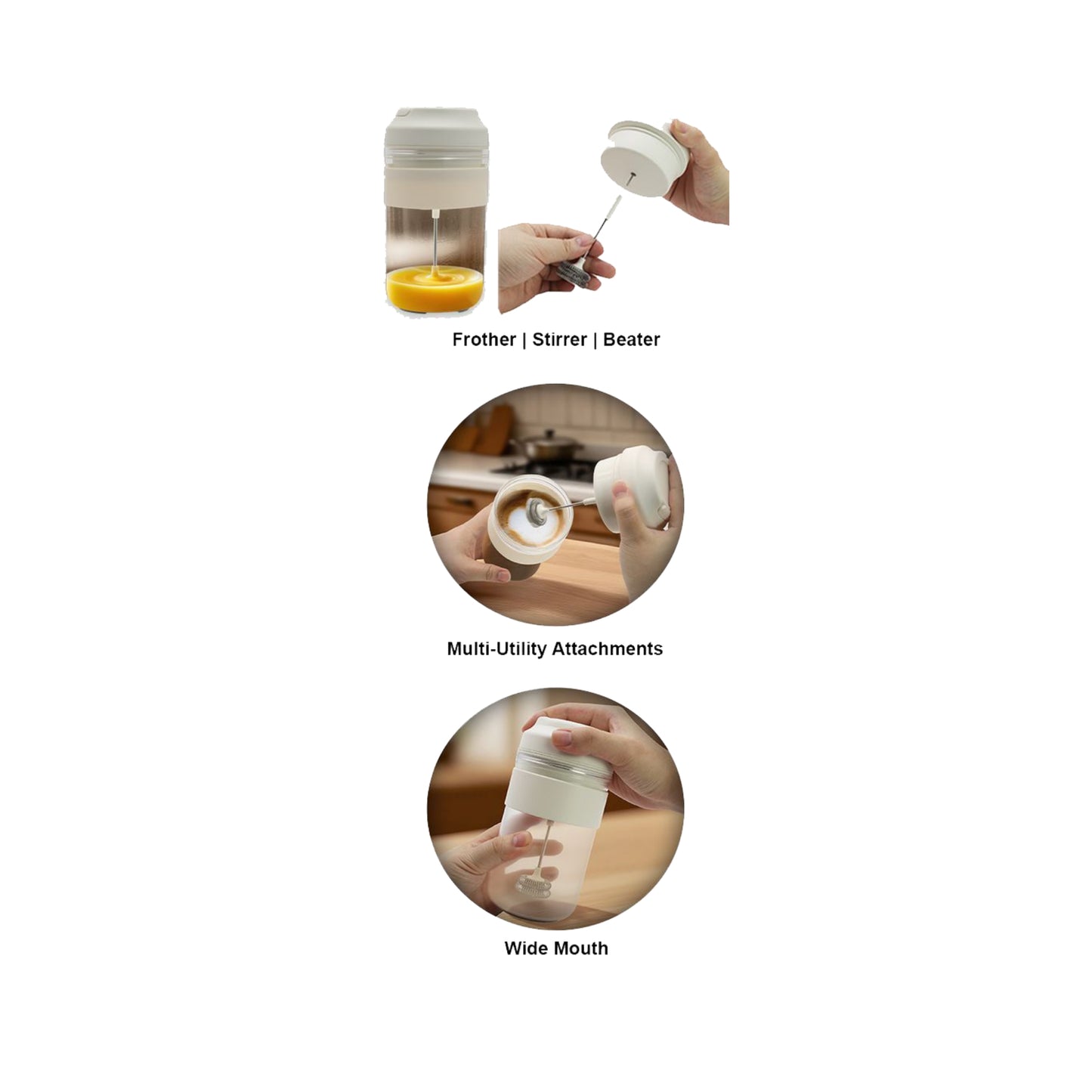 Frother | Stirrer | Beater

Multi-Utility Attachments

Wide Mouth